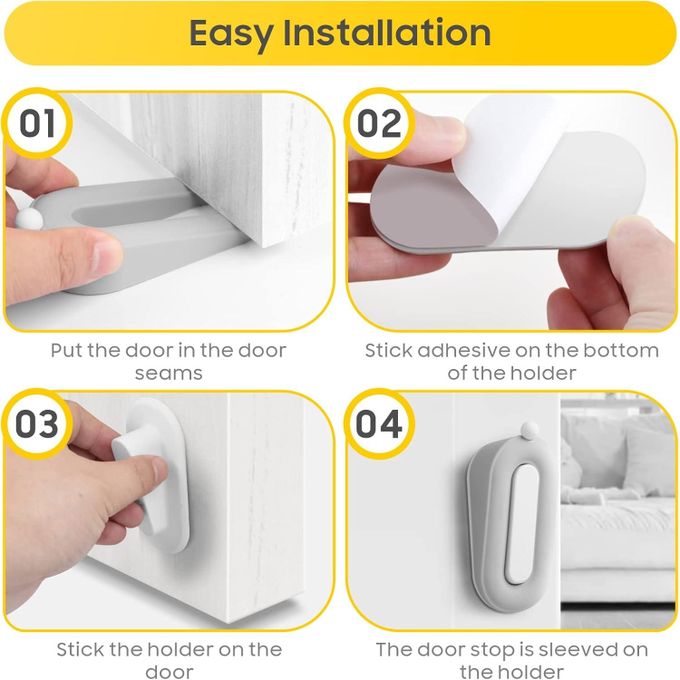 Easy Installation

01

Put the door in the door seams

02

Stick adhesive on the bottom of the holder

03

Stick the holder on the door

04

The door stop is sleeved on the holder