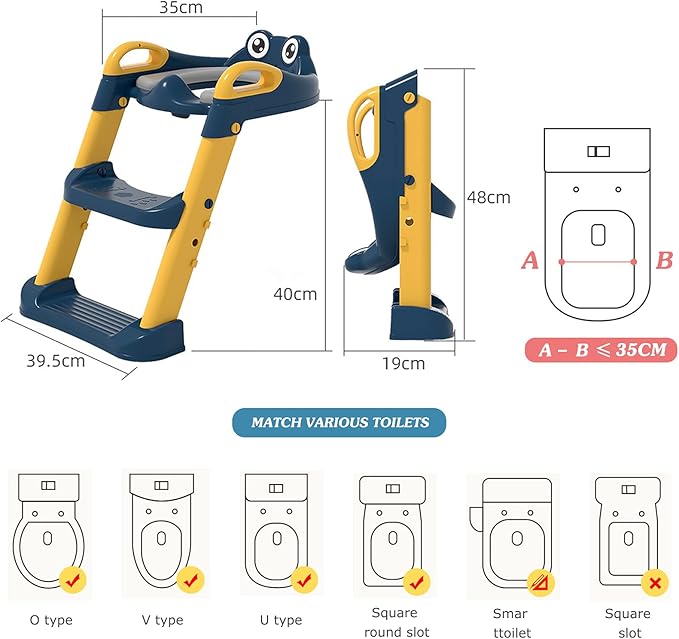 35cm

48cm

40cm

39.5cm

19cm

A

B

A – B ⩽ 35CM

MATCH VARIOUS TOILETS

O type

V type

U type

Square round slot

Smar ttoilet

Square slot