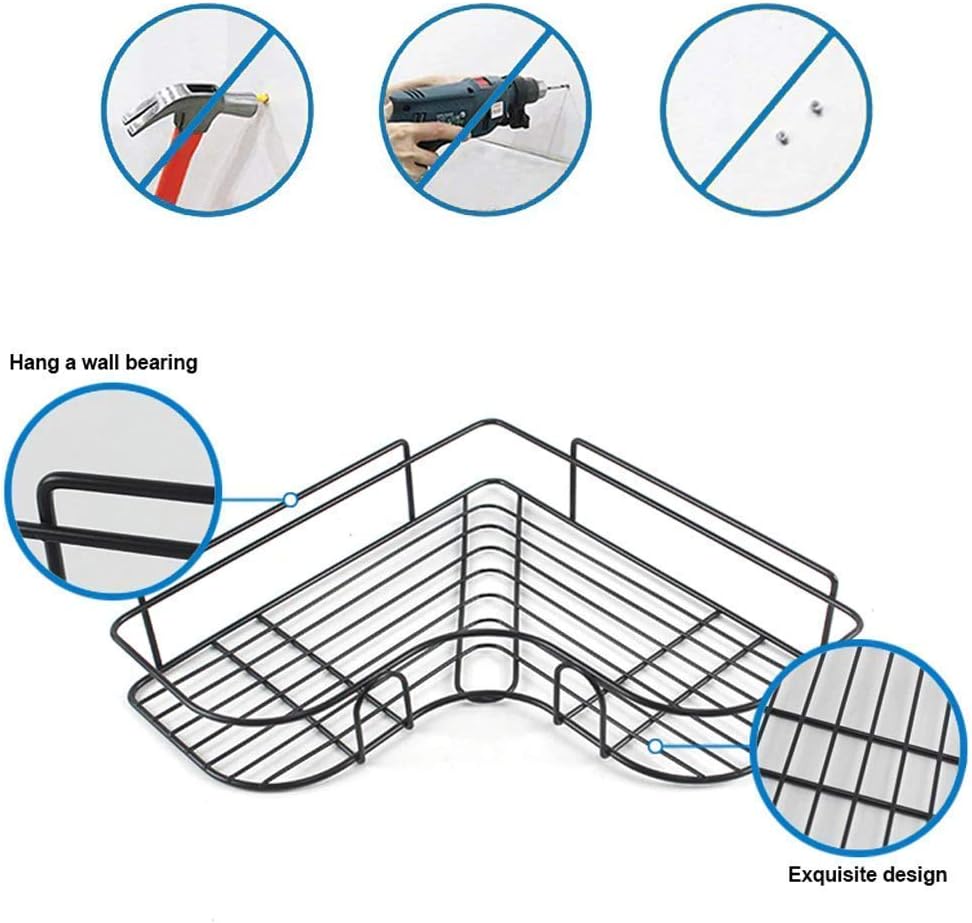 Hang a wall bearing

Exquisite design