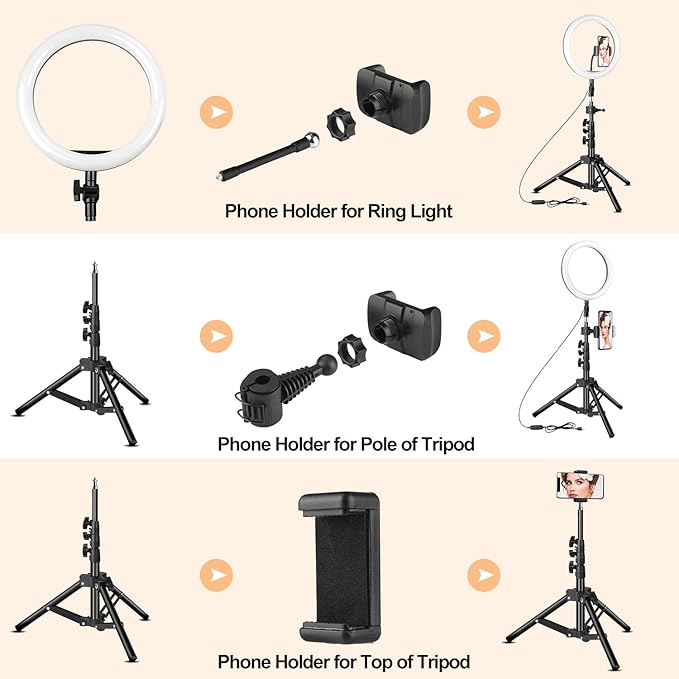 Phone Holder for Ring Light

Phone Holder for Pole of Tripod

Phone Holder for Top of Tripod