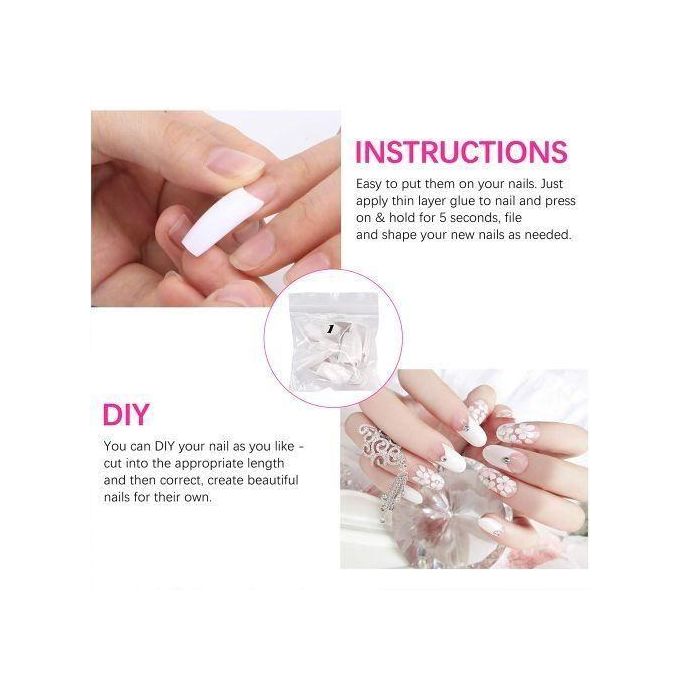 INSTRUCTIONS

Easy to put them on your nails. Just apply thin layer glue to nail and press on & hold for 5 seconds, file and shape your new nails as needed.

1

DIY

You can DIY your nail as you like - cut into the appropriate length and then correct, create beautiful nails for their own.