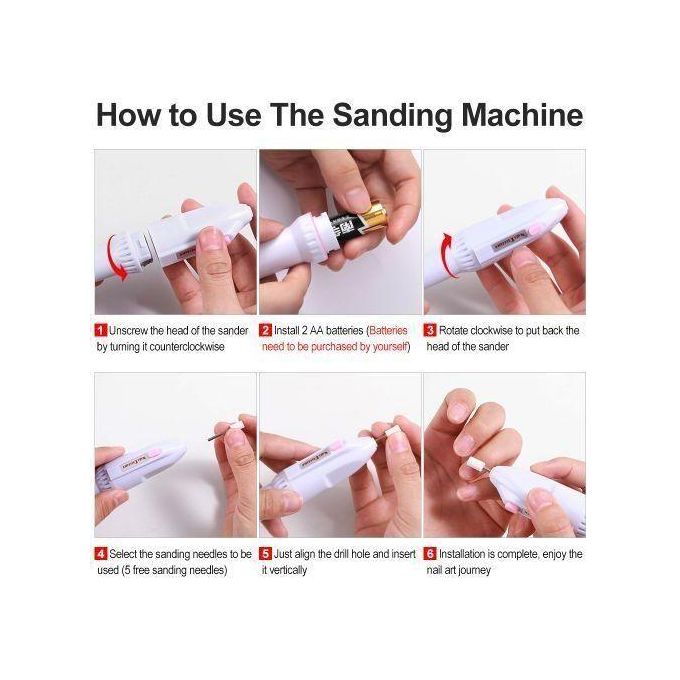 How to Use The Sanding Machine

1 Unscrew the head of the sander by turning it counterclockwise

2 Install 2 AA batteries (Batteries need to be purchased by yourself)

3 Rotate clockwise to put back the head of the sander

4 Select the sanding needles to be used (5 free sanding needles)

5 Just align the drill hole and insert it vertically

6 Installation is complete, enjoy the nail art journey