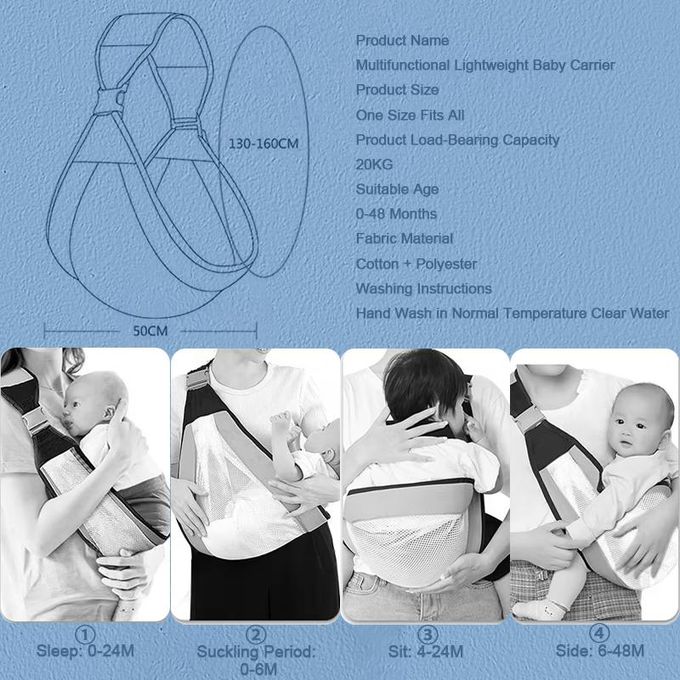 130-160CM

50CM

Product Name

Multifunctional Lightweight Baby Carrier

Product Size

One Size Fits All

Product Load-Bearing Capacity

20KG

Suitable Age

0-48 Months

Fabric Material

Cotton + Polyester

Washing Instructions

Hand Wash in Normal Temperature Clear Water

①
Sleep: 0-24M

②
Suckling Period: 0-6M

③
Sit: 4-24M

④
Side: 6-48M