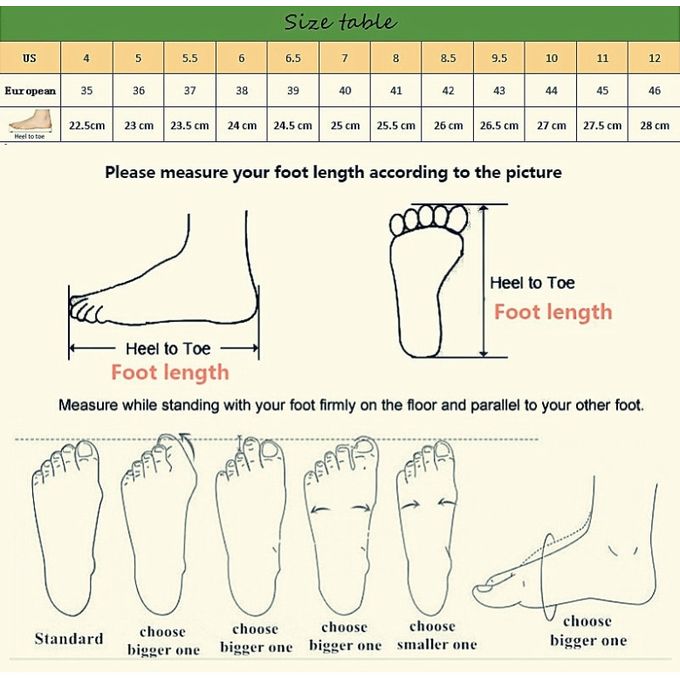 Size table

| US | 4 | 5 | 5.5 | 6 | 6.5 | 7 | 8 | 8.5 | 9.5 | 10 | 11 | 12 |
|---|---|---|---|---|---|---|---|---|---|---|---|---|
| Eur opean | 35 | 36 | 37 | 38 | 39 | 40 | 41 | 42 | 43 | 44 | 45 | 46 |
| Heel to toe | 22.5cm | 23 cm | 23.5 cm | 24 cm | 24.5 cm | 25 cm | 25.5 cm | 26 cm | 26.5 cm | 27 cm | 27.5 cm | 28 cm |

Please measure your foot length according to the picture

Heel to Toe
Foot length

Heel to Toe
Foot length

Measure while standing with your foot firmly on the floor and parallel to your other foot.

Standard

choose bigger one

choose bigger one

choose bigger one

choose smaller one

choose bigger one