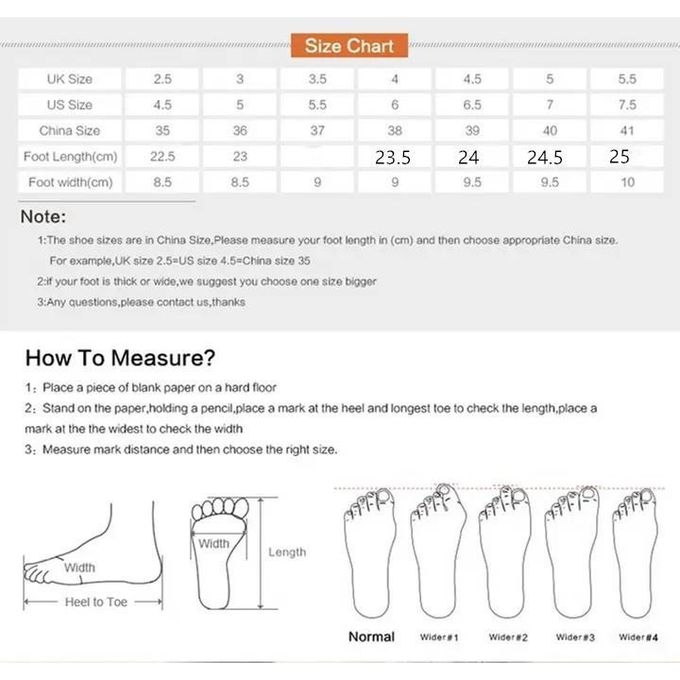 Size Chart

| UK Size | 2.5 | 3 | 3.5 | 4 | 4.5 | 5 | 5.5 |
|---|---|---|---|---|---|---|---|
| US Size | 4.5 | 5 | 5.5 | 6 | 6.5 | 7 | 7.5 |
| China Size | 35 | 36 | 37 | 38 | 39 | 40 | 41 |
| Foot Length(cm) | 22.5 | 23 | | 23.5 | 24 | 24.5 | 25 |
| Foot width(cm) | 8.5 | 8.5 | 9 | 9 | 9.5 | 9.5 | 10 |

Note:

1:The shoe sizes are in China Size,Please measure your foot length in (cm) and then choose appropriate China size. For example,UK size 2.5=US size 4.5=China size 35

2:if your foot is thick or wide,we suggest you choose one size bigger

3:Any questions,please contact us,thanks

How To Measure?

1: Place a piece of blank paper on a hard floor

2: Stand on the paper,holding a pencil,place a mark at the heel and longest toe to check the length,place a mark at the the widest to check the width

3: Measure mark distance and then choose the right size.

Width

Heel to Toe

Width

Length

Normal

Wider#1

Wider#2

Wider#3

Wider#4