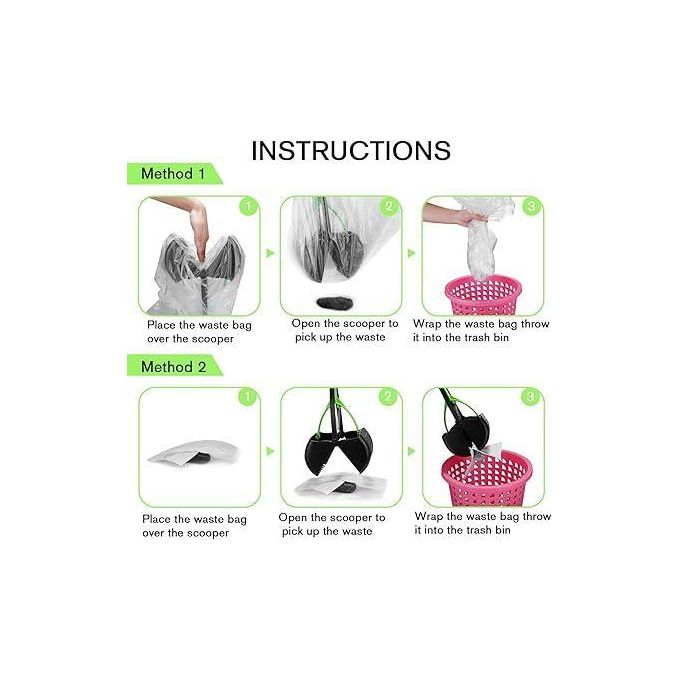 INSTRUCTIONS

Method 1

1

Place the waste bag over the scooper

2

Open the scooper to pick up the waste

3

Wrap the waste bag throw it into the trash bin

Method 2

1

Place the waste bag over the scooper

2

Open the scooper to pick up the waste

3

Wrap the waste bag throw it into the trash bin