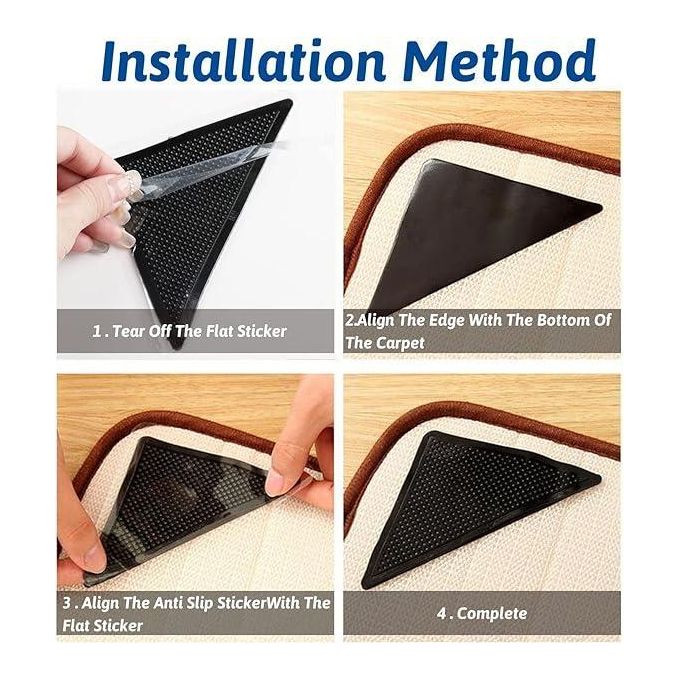 Installation Method

1 . Tear Off The Flat Sticker

2.Align The Edge With The Bottom Of The Carpet

3 . Align The Anti Slip StickerWith The Flat Sticker

4 . Complete