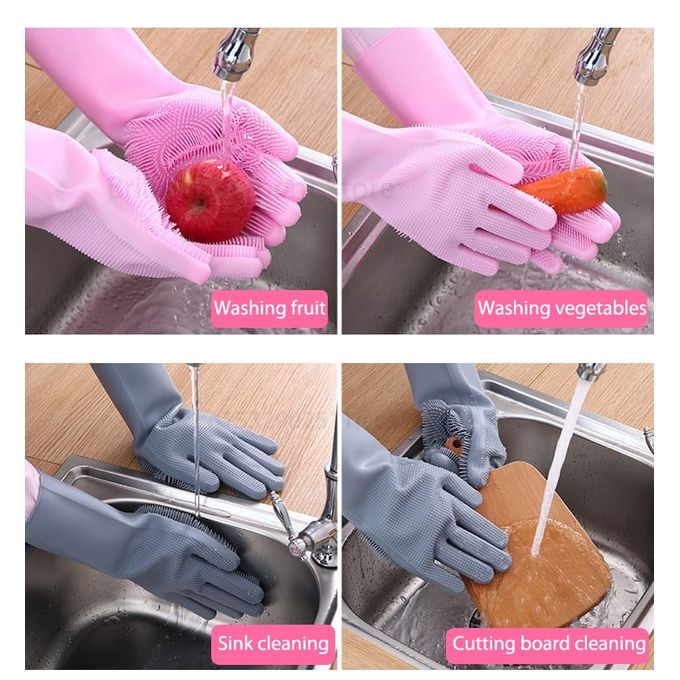 Washing fruit

Washing vegetables

Sink cleaning

Cutting board cleaning