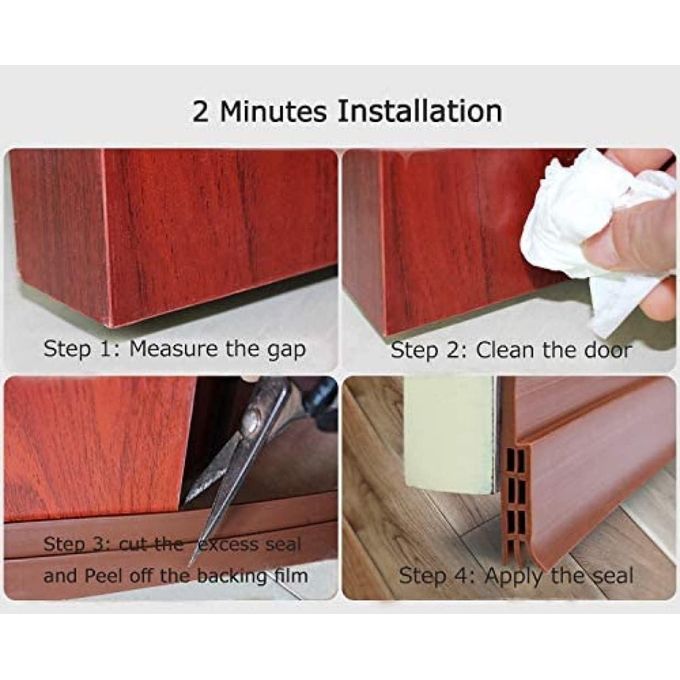 2 Minutes Installation

Step 1: Measure the gap

Step 2: Clean the door

Step 3: cut the excess seal and Peel off the backing film

Step 4: Apply the seal