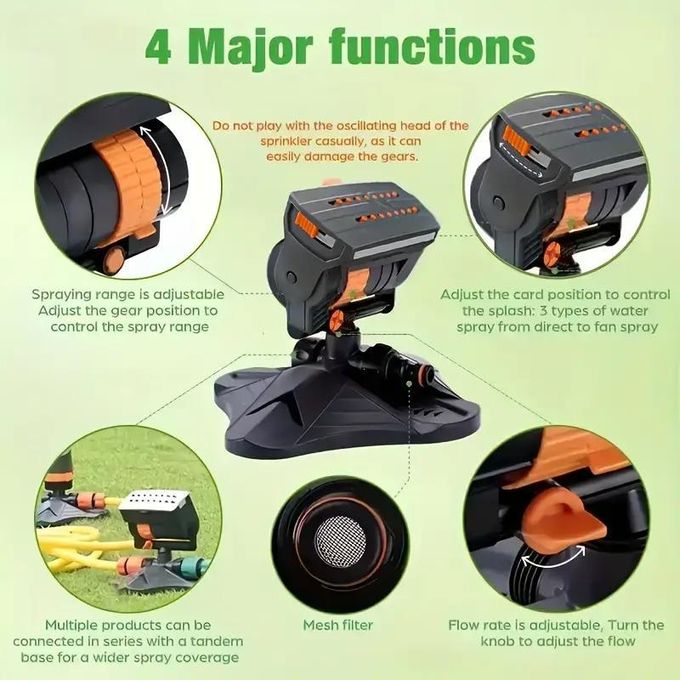 4 Major functions

Do not play with the oscillating head of the sprinkler casually, as it can easily damage the gears.

Spraying range is adjustable
Adjust the gear position to control the spray range

Adjust the card position to control the splash: 3 types of water spray from direct to fan spray

Multiple products can be connected in series with a tandem base for a wider spray coverage

Mesh filter

Flow rate is adjustable, Turn the knob to adjust the flow