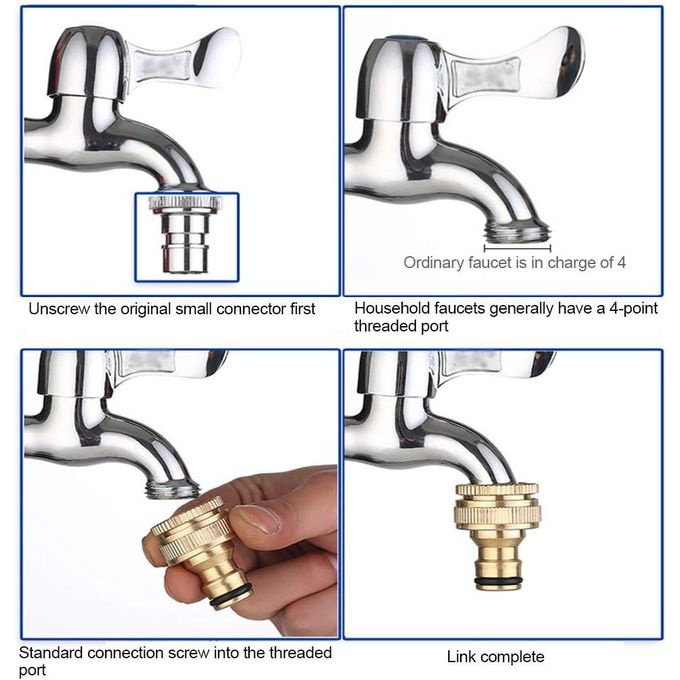 Unscrew the original small connector first

Ordinary faucet is in charge of 4

Household faucets generally have a 4-point threaded port

Standard connection screw into the threaded port

Link complete