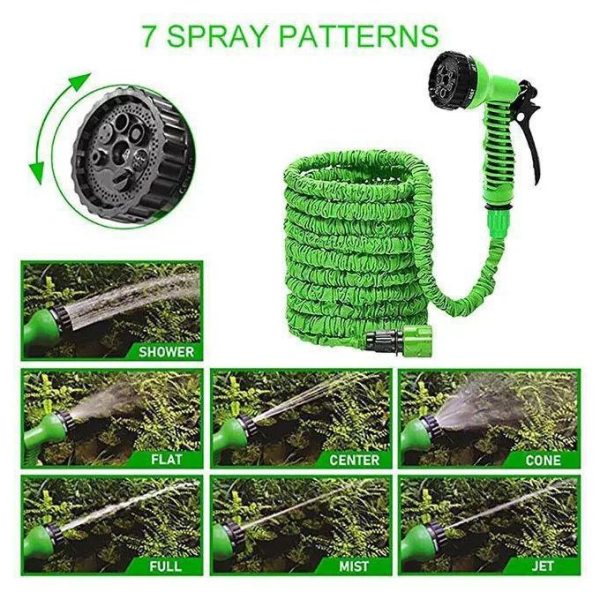 7 SPRAY PATTERNS

SHOWER

FLAT

CENTER

CONE

FULL

MIST

JET