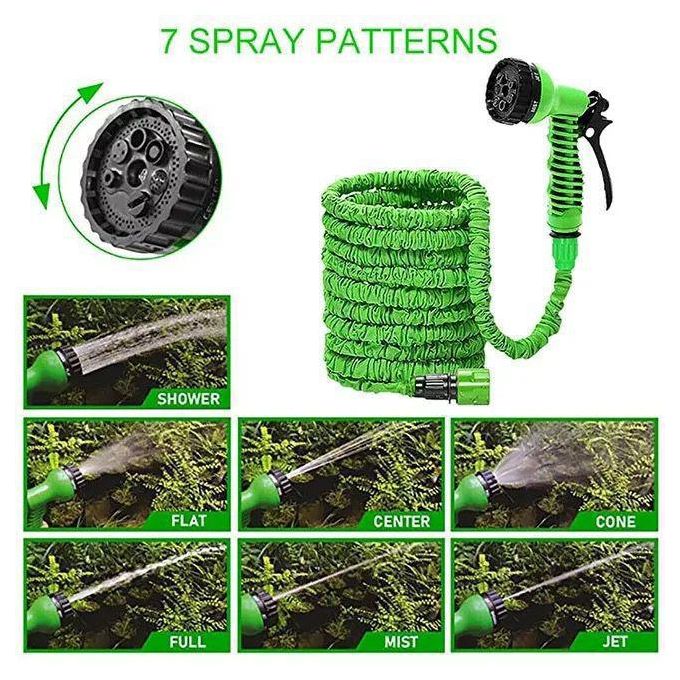 7 SPRAY PATTERNS

SHOWER

FLAT

CENTER

CONE

FULL

MIST

JET