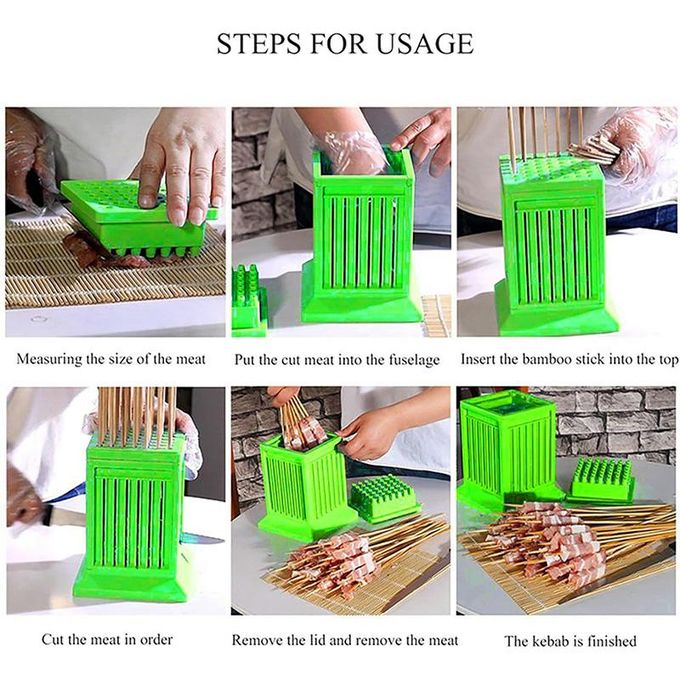 STEPS FOR USAGE

Measuring the size of the meat

Put the cut meat into the fuselage

Insert the bamboo stick into the top

Cut the meat in order

Remove the lid and remove the meat

The kebab is finished