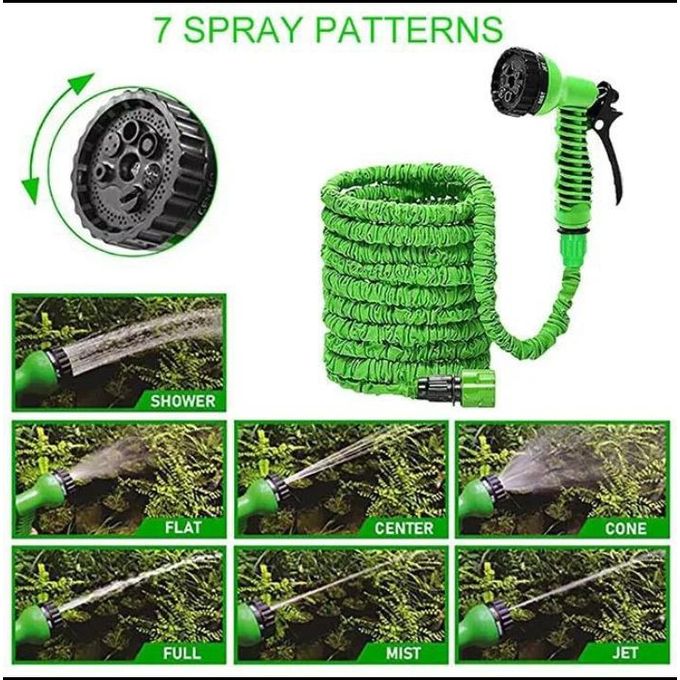 7 SPRAY PATTERNS

SHOWER

FLAT

CENTER

CONE

FULL

MIST

JET