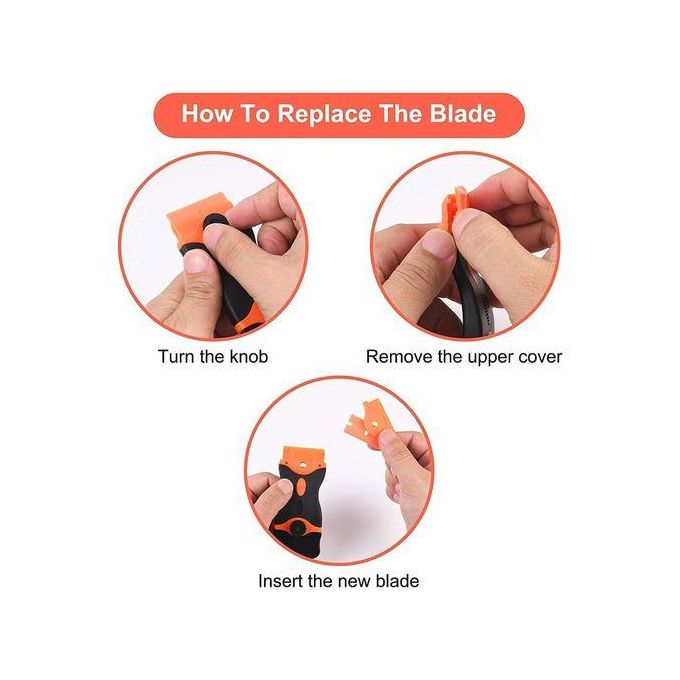 How To Replace The Blade

Turn the knob

Remove the upper cover

Insert the new blade